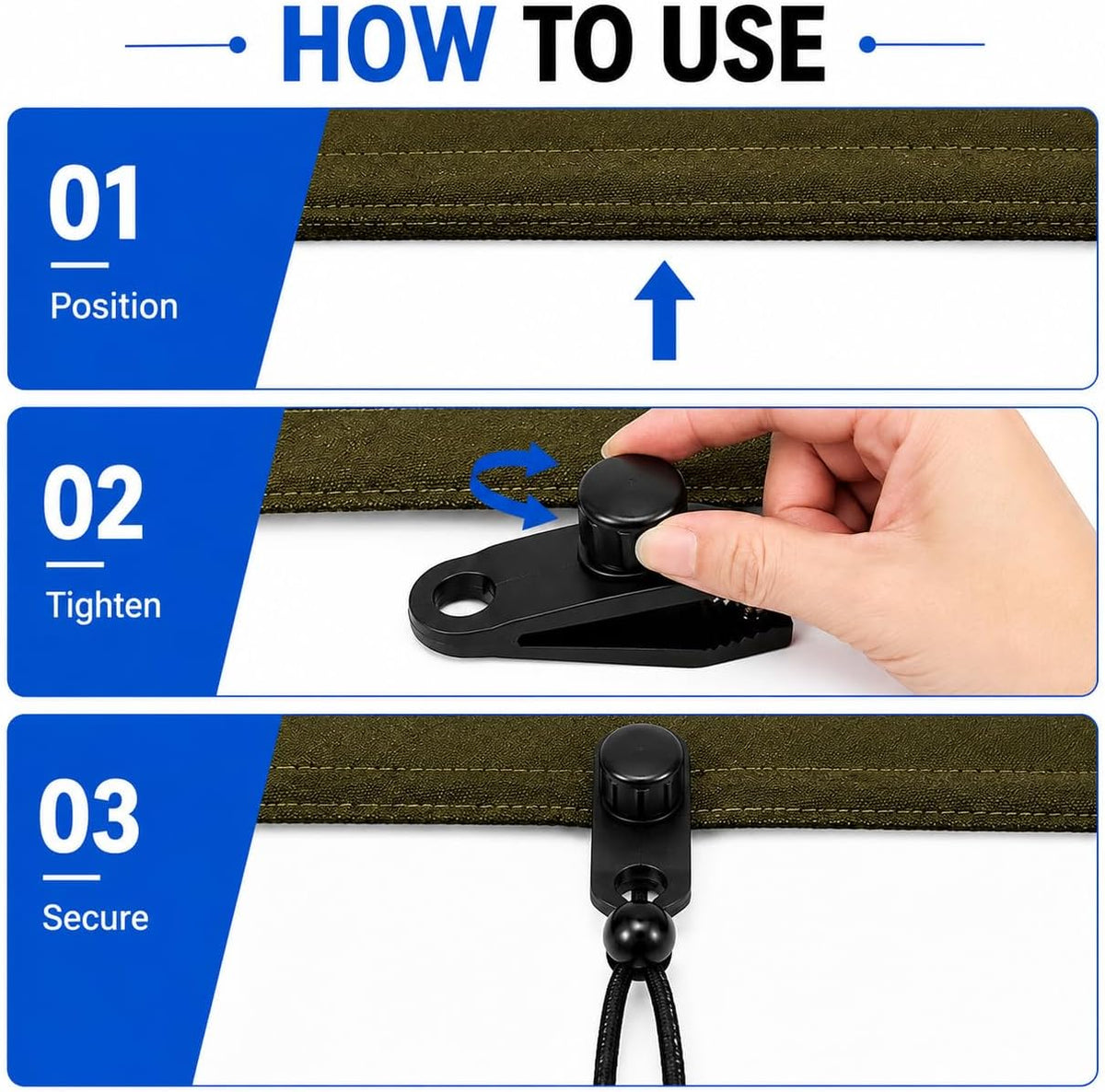 HOW TO USE

01
Position

02
Tighten

03
Secure